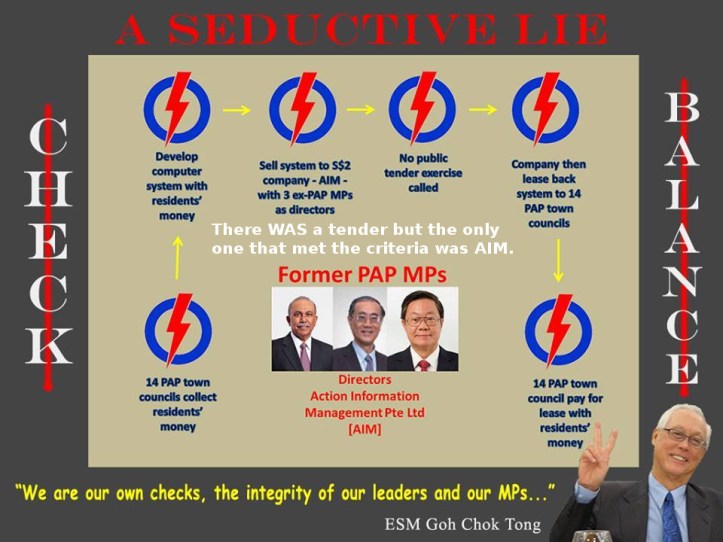 A SEDUCTIVE LIE

CHECK

BALANCE

Develop computer system with residents' money

Sell system to S$2 company - AIM - with 3 ex-PAP MPs as directors

No public tender exercise called

Company then lease back system to 14 PAP town councils

There WAS a tender but the only one that met the criteria was AIM.

Former PAP MPs

14 PAP town councils collect residents' money

Directors
Action Information Management Pte Ltd
[AIM]

14 PAP town council pay for lease with residents' money

"We are our own checks, the integrity of our leaders and our MPs..."

ESM Goh Chok Tong